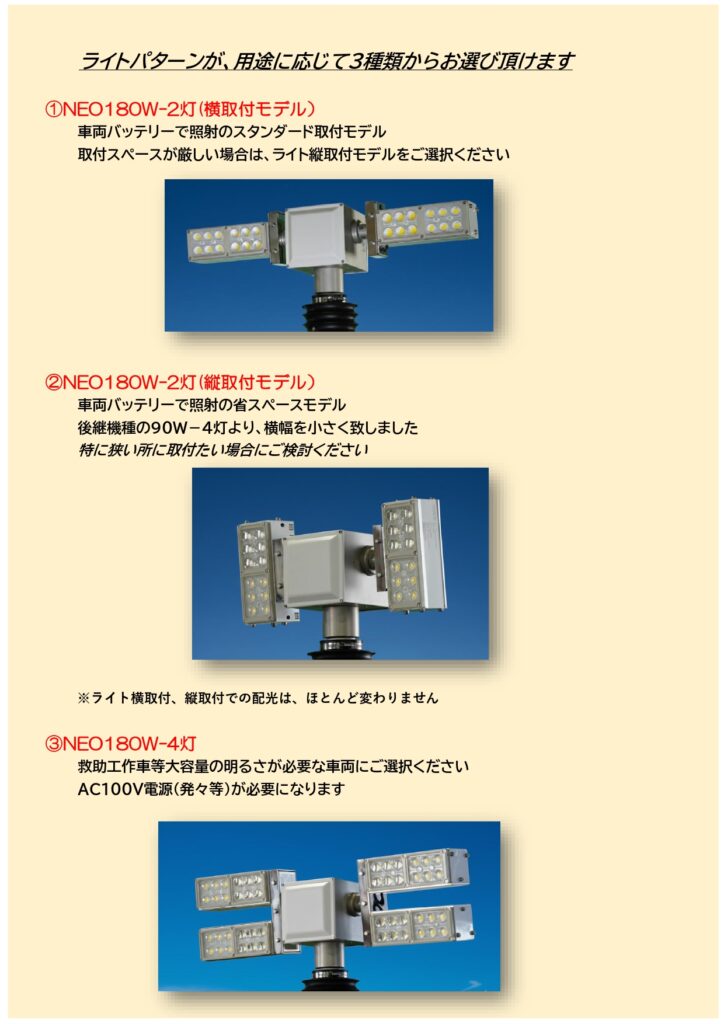 ライトパターンが、用途に応じて3種類からお選び頂けます

①NEO180W-2灯（横取付モデル）

車両バッテリーで照射のスタンダード取付モデル
取付スペースが厳しい場合は、ライト縦取付モデルをご選択ください

②NEO180W-2灯（縦取付モデル）

車両バッテリーで照射の省スペースモデル
後継機種の90W－4灯より、横幅を小さく致しました
特に狭い所に取付たい場合にご検討ください

※ライト横取付、縦取付での配光は、ほとんど変わりません

③NEO180W-4灯

救助工作車等大容量の明るさが必要な車両にご選択ください
AC100V電源（発々等）が必要になります